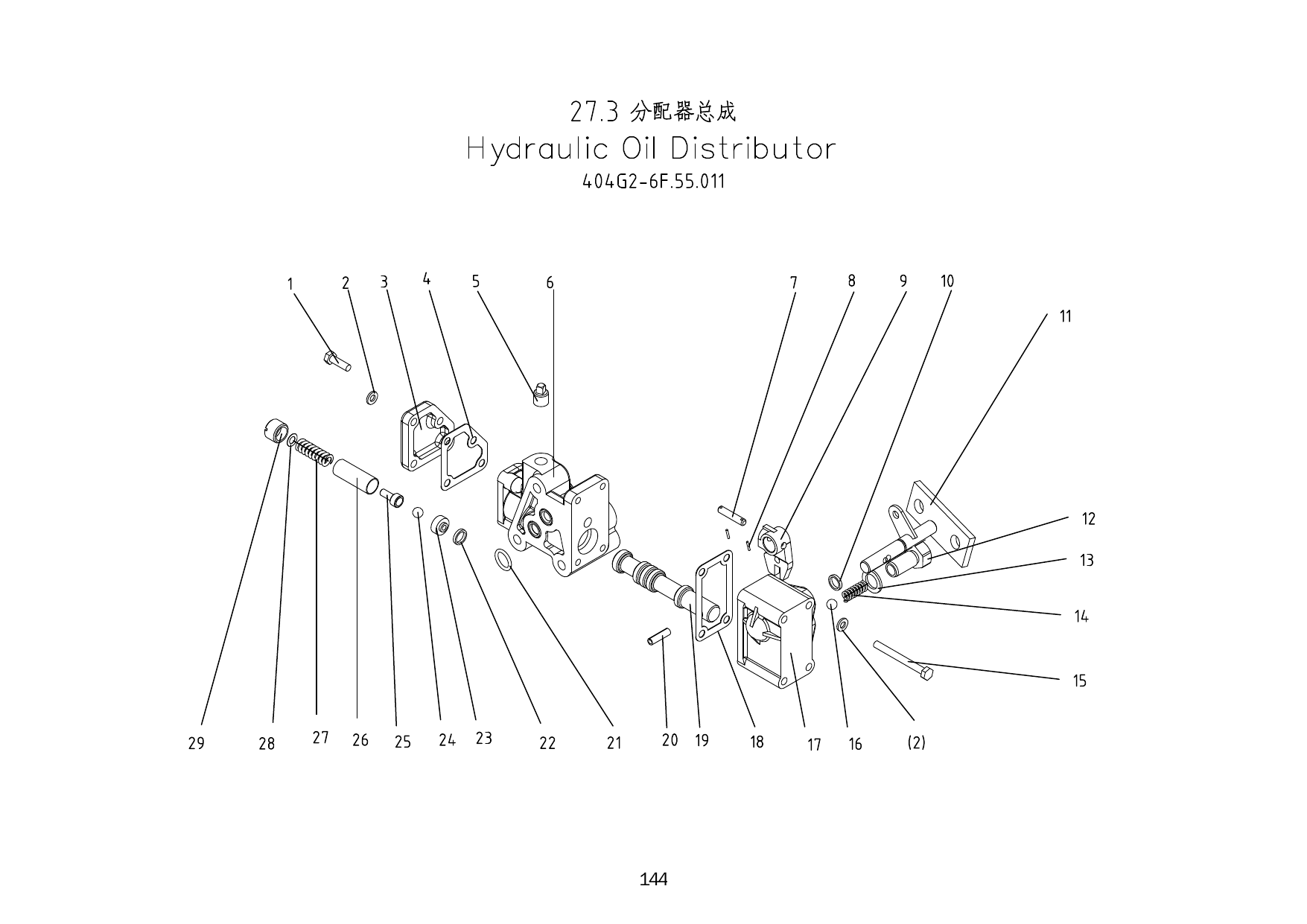 27.3 分配器总成
Hydraulic Oil Distributor
404G2-6F.55.011

1 2 3 4 5 6 7 8 9 10 11

12
13
14
15

29 28 27 26 25 24 23 22 21 20 19 18 17 16 (2)

144