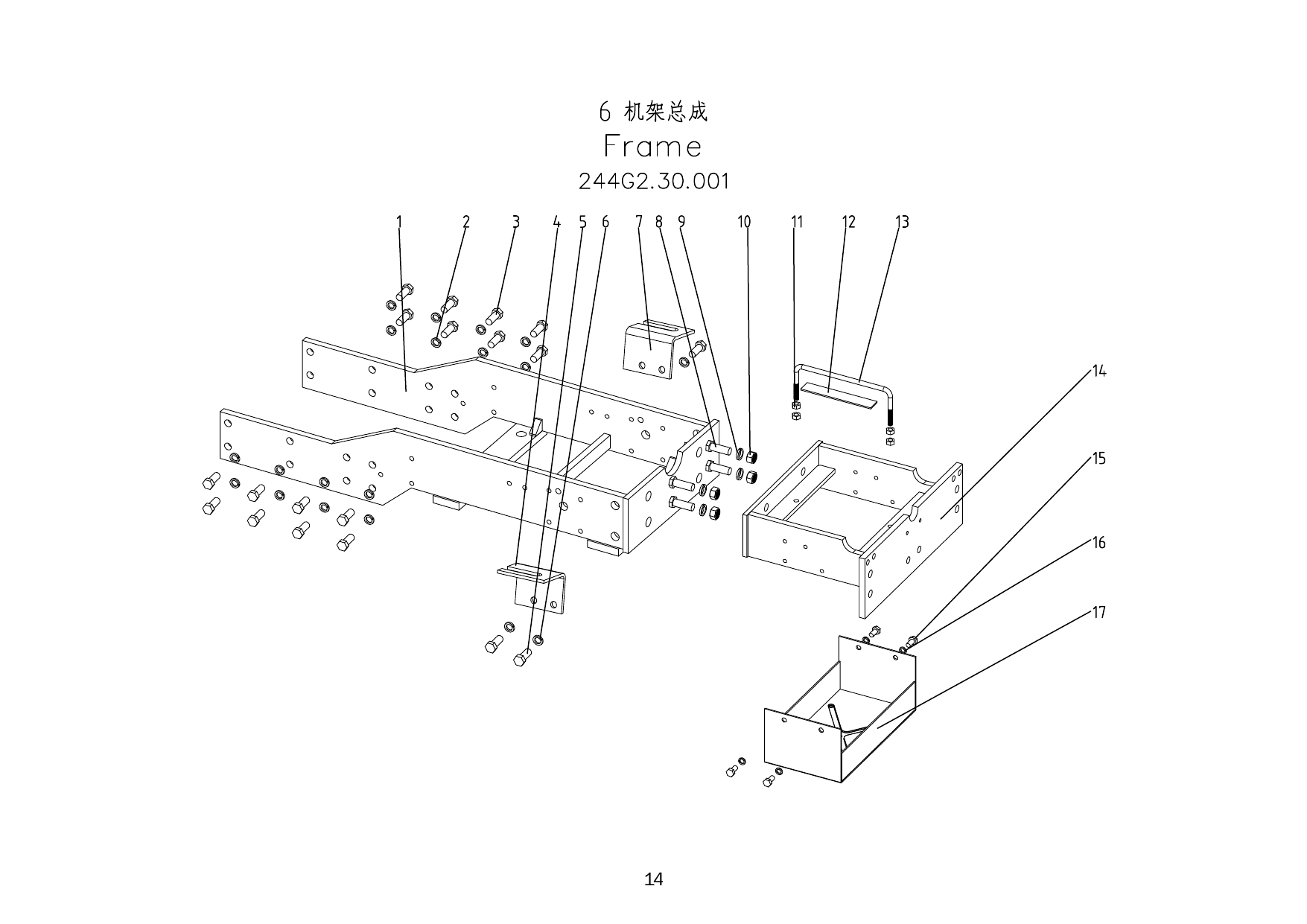 6 机架总成

Frame

244G2.30.001

1
2
3
4
5
6
7
8
9
10
11
12
13
14
15
16
17

14