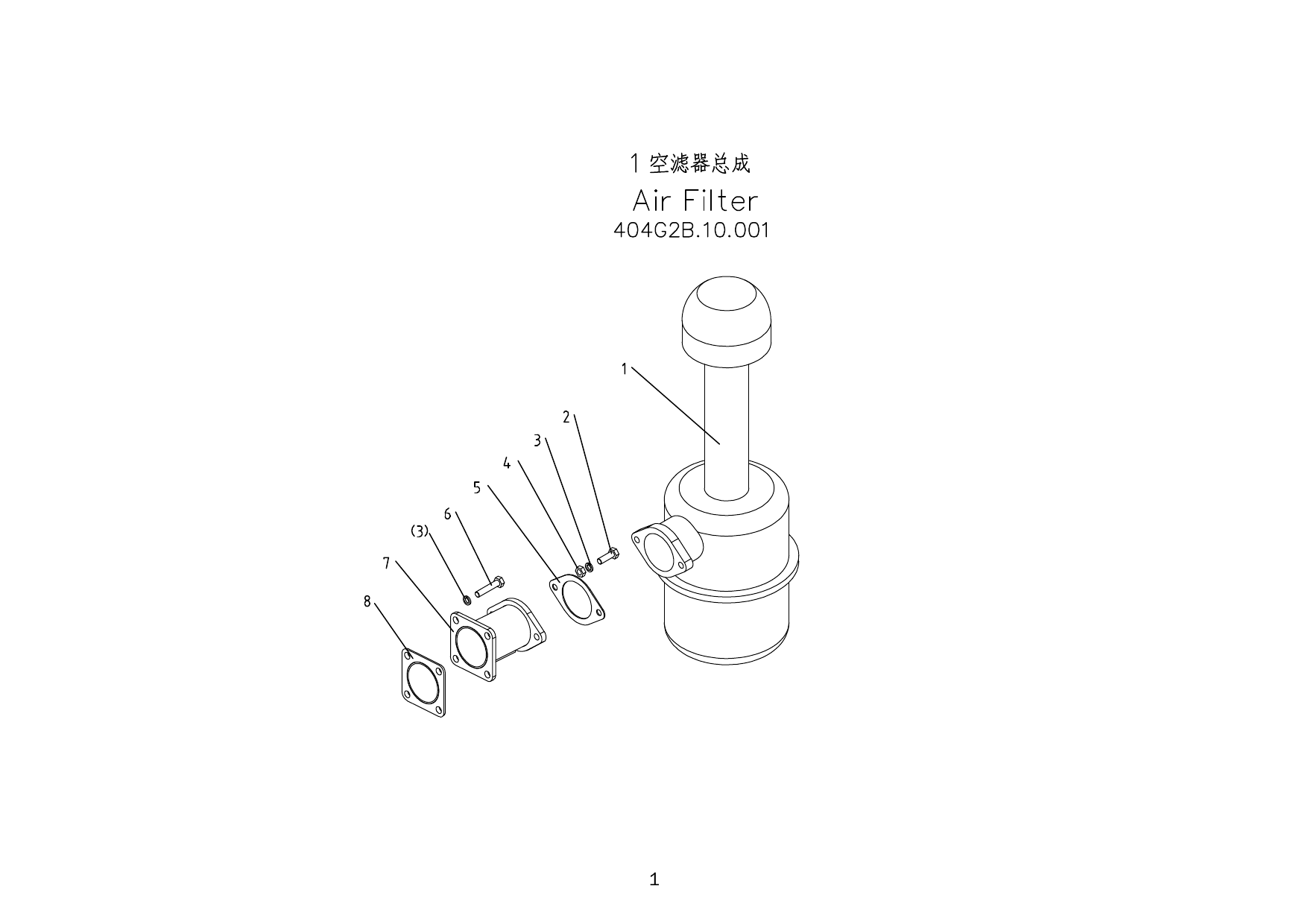 1 空滤器总成
Air Filter
404G2B.10.001

1
2
3
4
5
6
(3)
7
8

1