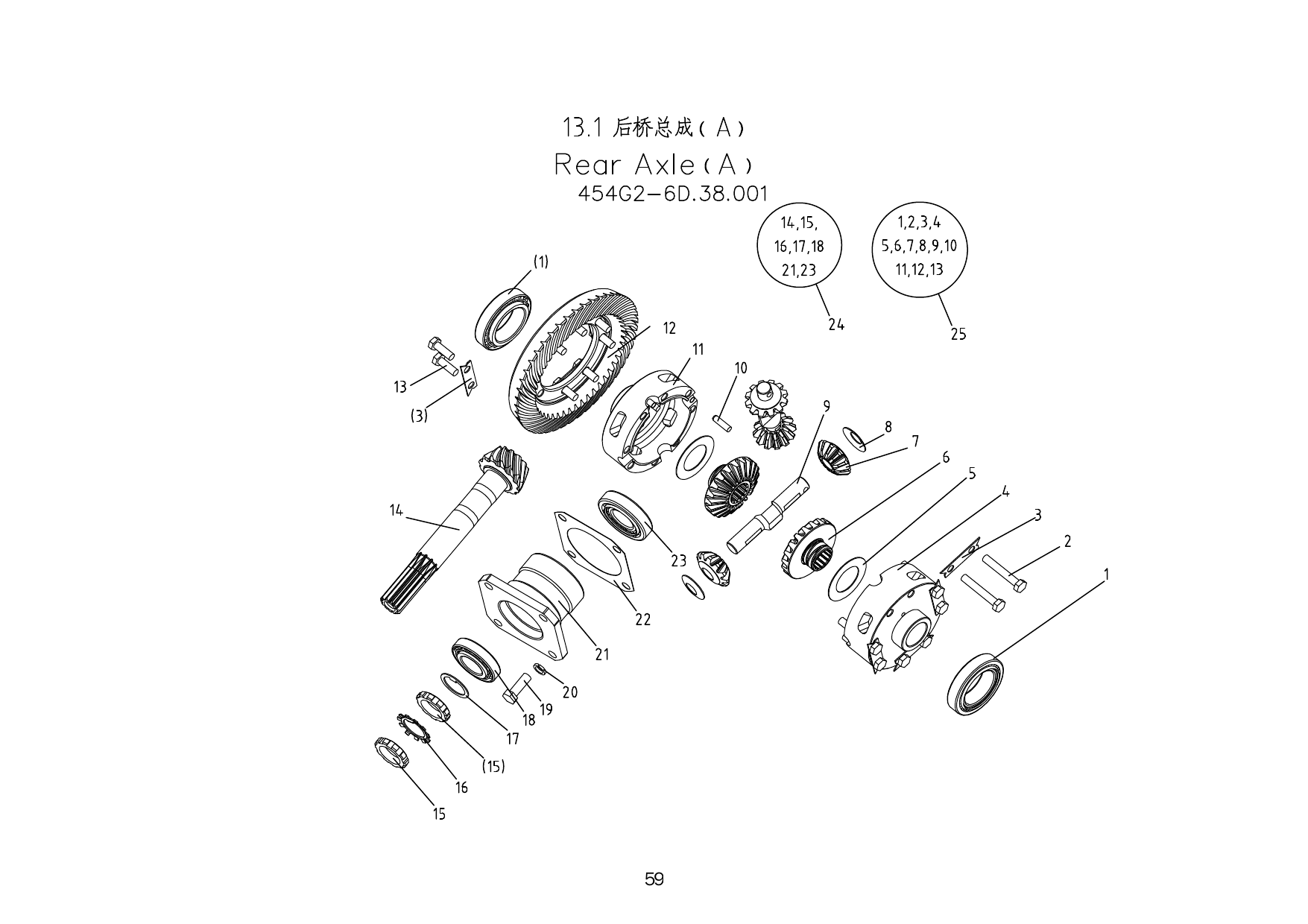 13.1 后桥总成（A）
Rear Axle（A）
454G2-6D.38.001

14,15,
16,17,18
21,23

1,2,3,4
5,6,7,8,9,10
11,12,13

24
25
(1)
12
11
10
9
8
7
6
5
4
3
2
1
13
(3)
14
23
22
21
20
19
18
17
(15)
16
15

59