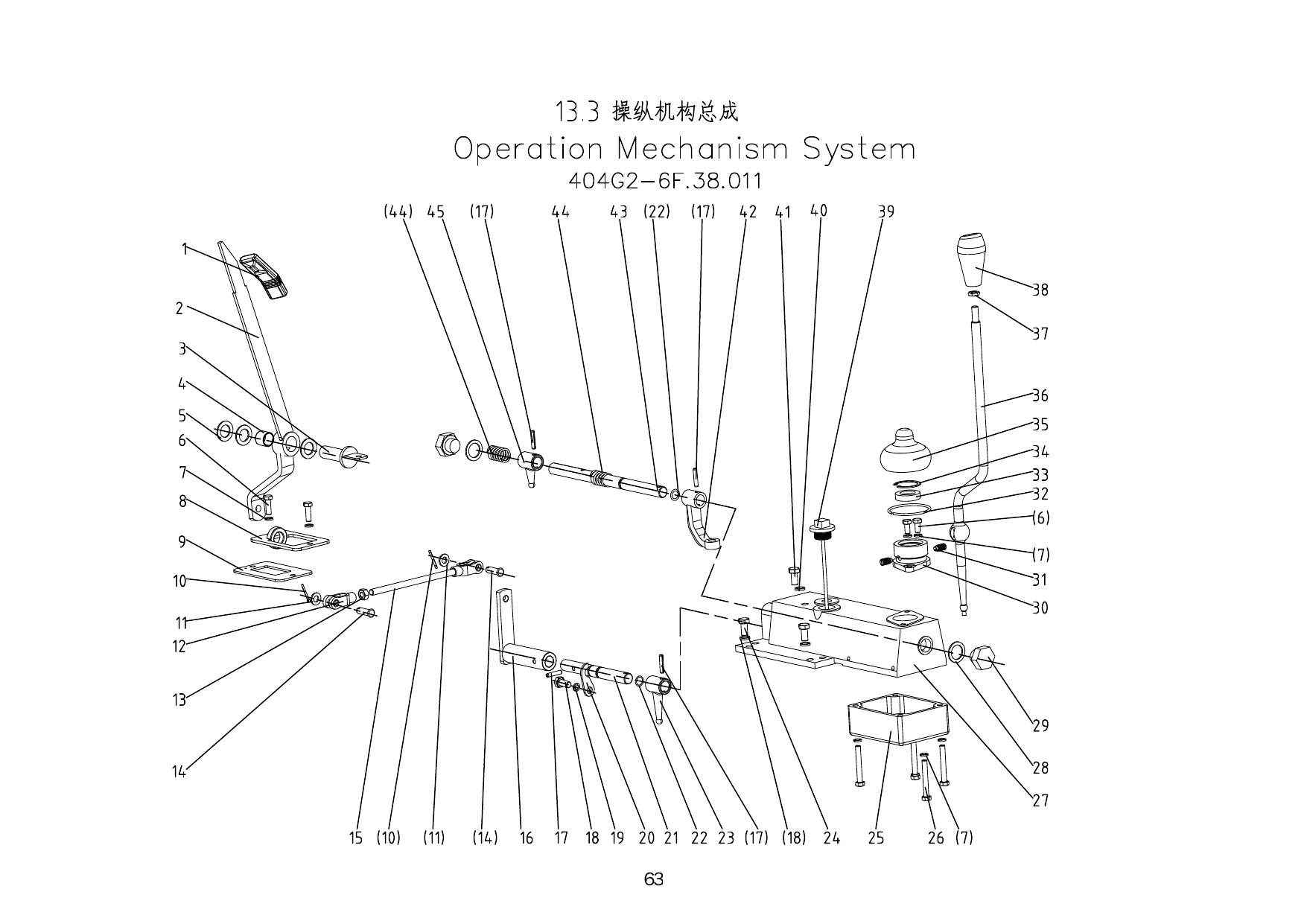 13.3 操纵机构总成

Operation Mechanism System

404G2-6F.38.011

(44) 45 (17) 44 43 (22) (17) 42 41 40 39

1
2
3
4
5
6
7
8
9
10
11
12
13
14

38
37
36
35
34
33
32
(6)
(7)
31
30
29
28
27

15 (10) (11) (14) 16 17 18 19 20 21 22 23 (17) (18) 24 25 26 (7)

63