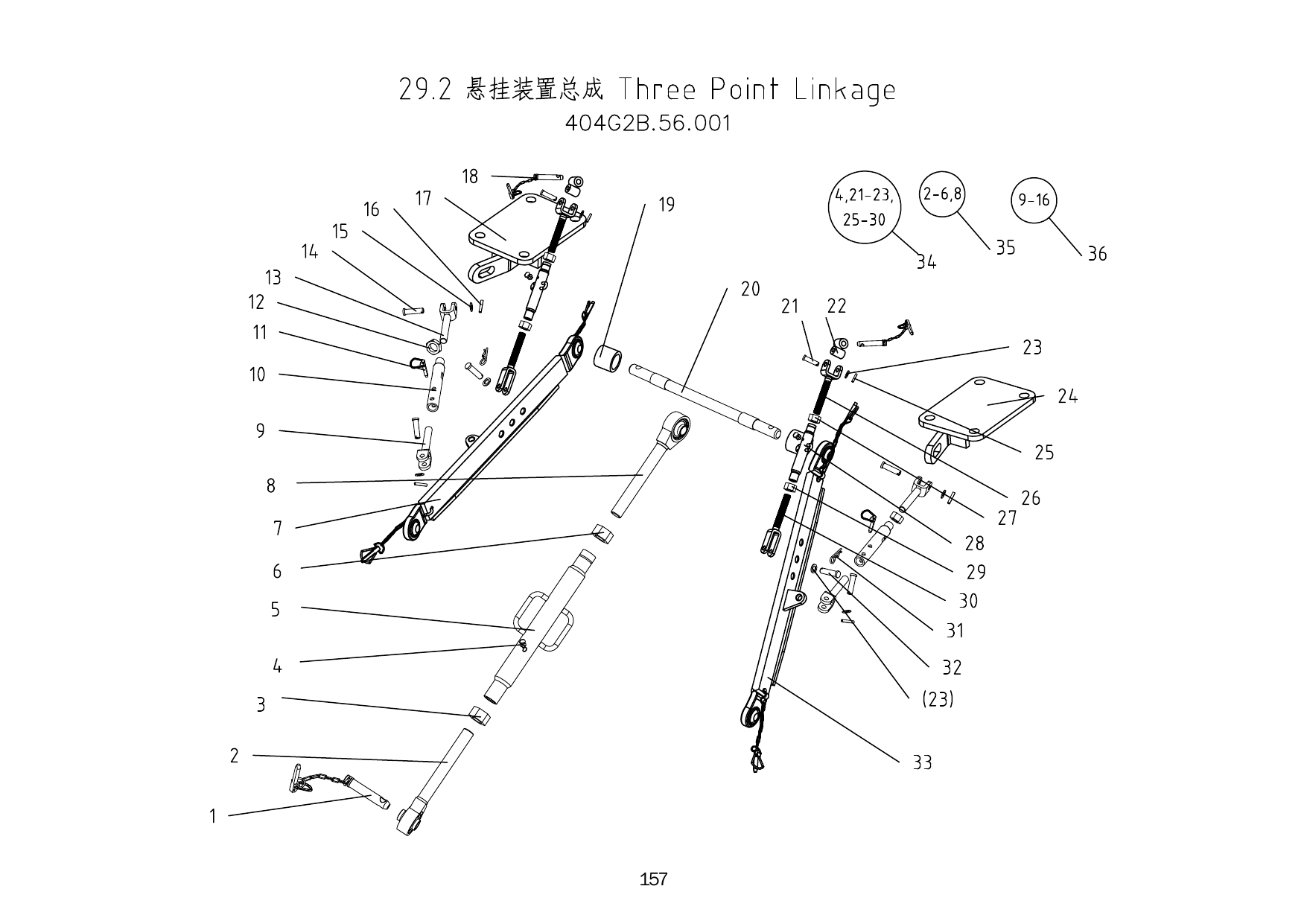 29.2 悬挂装置总成 Three Point Linkage
404G2B.56.001

18
17
16
15
14
13
12
11
10
9
8
7
6
5
4
3
2
1
19
20
21
22
23
24
25
26
27
28
29
30
31
32
(23)
33
4,21-23, 25-30
34
2-6,8
35
9-16
36

157