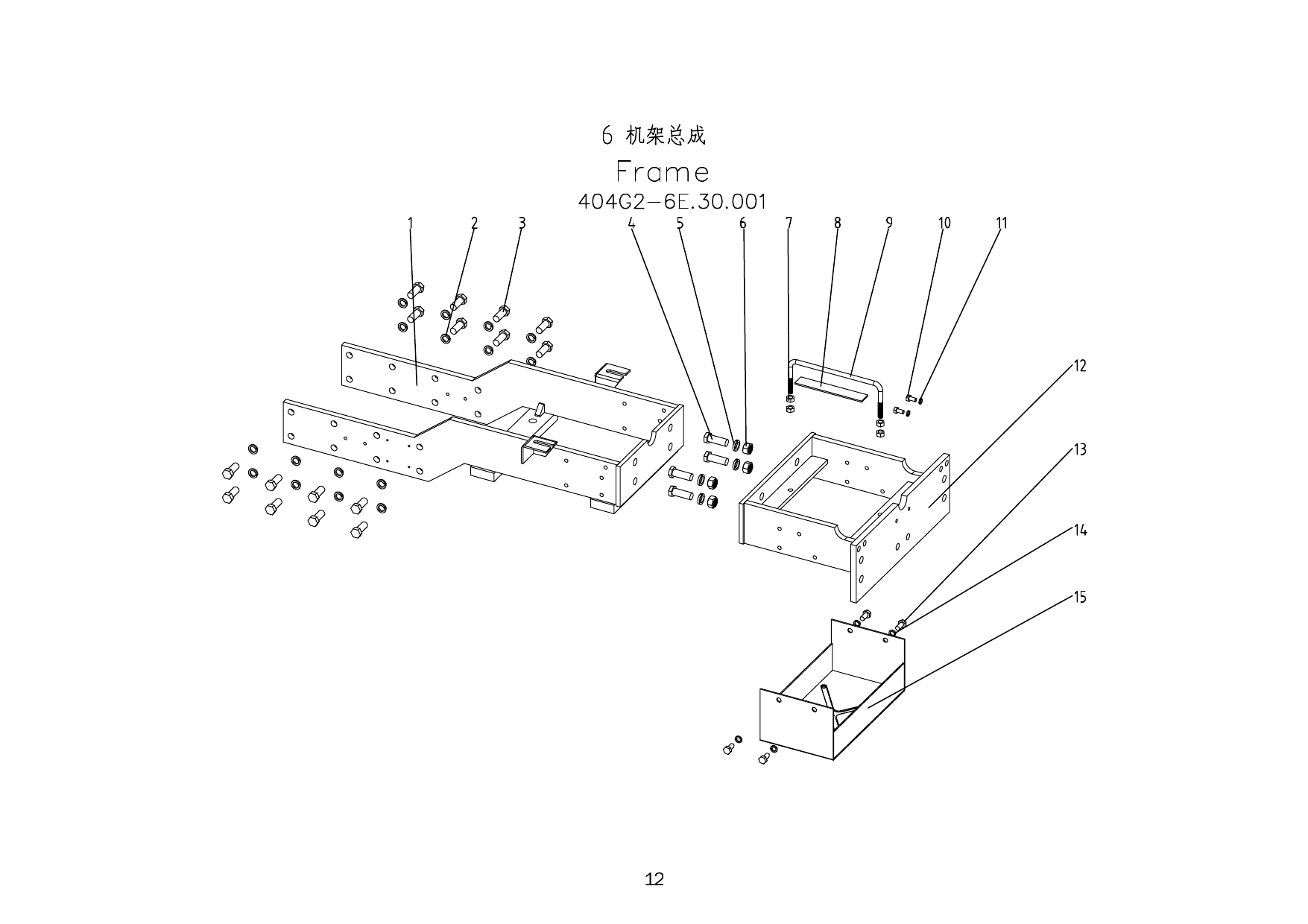 6 机架总成

Frame

404G2-6E.30.001

1 2 3 4 5 6 7 8 9 10 11

12

13

14

15

12